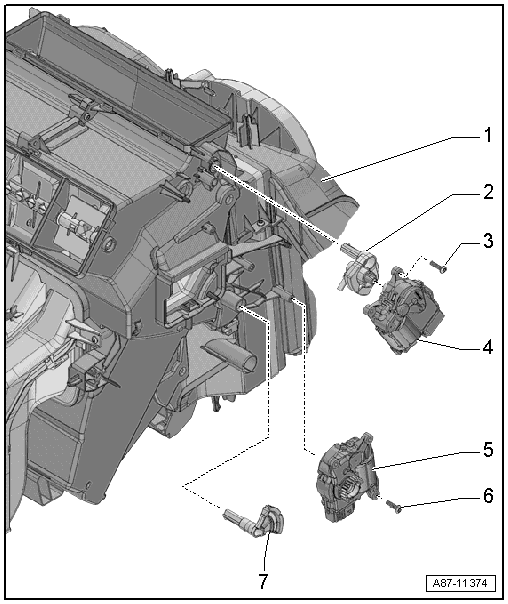 1
2
3
4
5
6
7
A87-11374