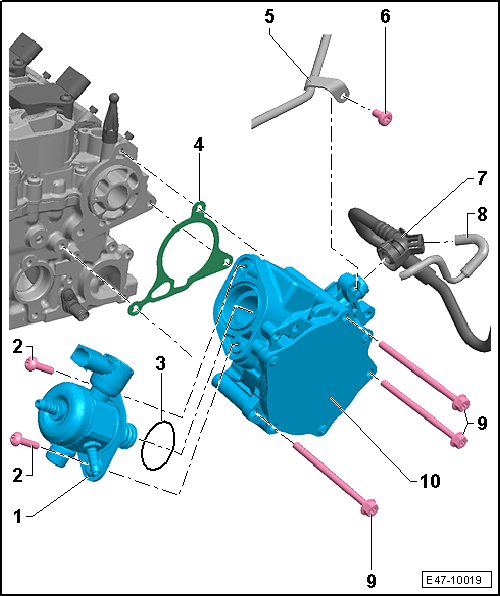 5
6
4
7
8
2
3
9
2
10
1
9
E47-10019