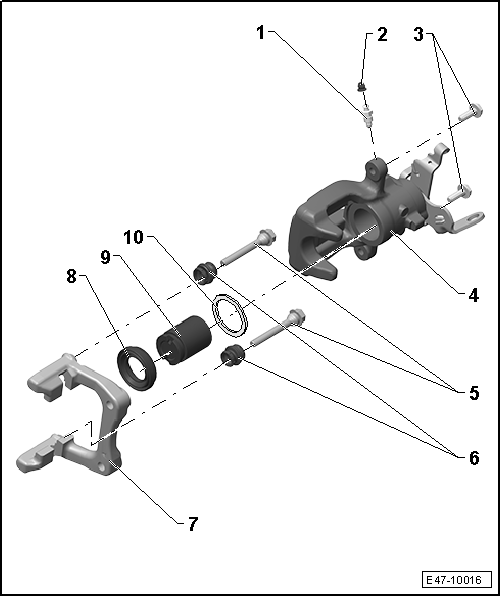 1
2
3
10
9
8
4
5
6
7
E47-10016