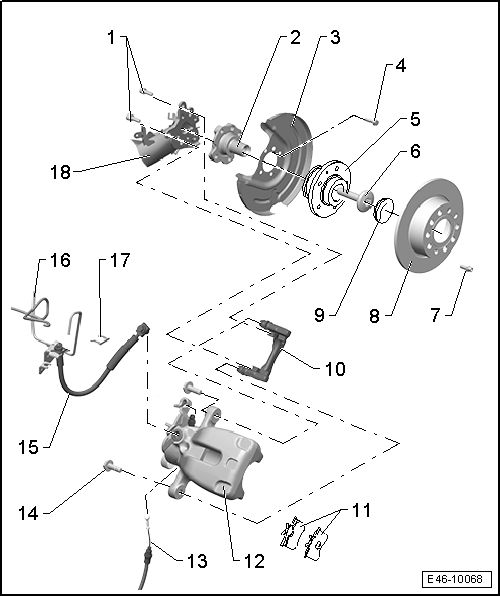 1
2
3
4
5
6
18
16
17
9
8
7
10
15
14
11
13
12
E46-10068