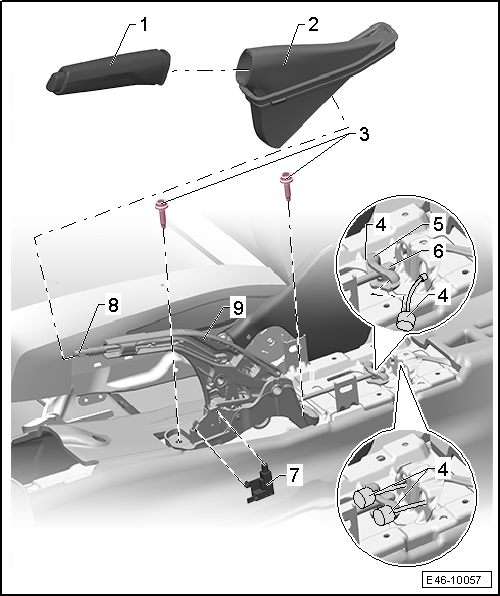 1
2
3
4
5
6
4
8
9
7
4
E46-10057