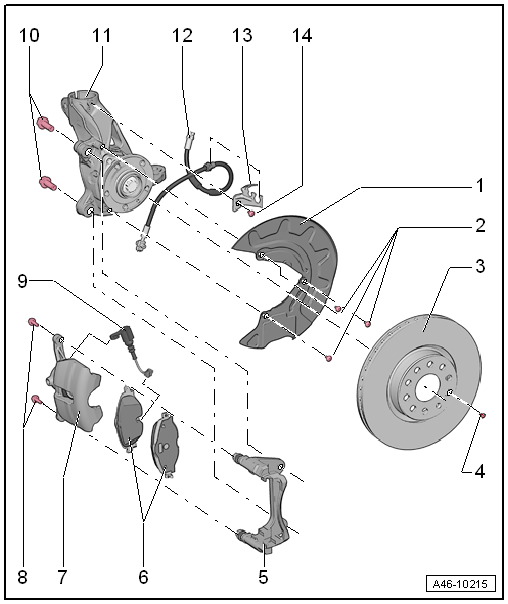 10
11
12
13
14
1
2
3
9
4
8
7
6
5
A46-10215