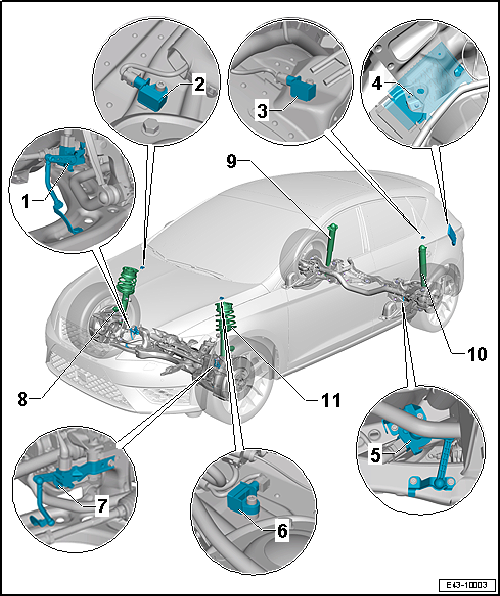 2
3
4
1
9
10
8
11
5
7
6
E43-10003