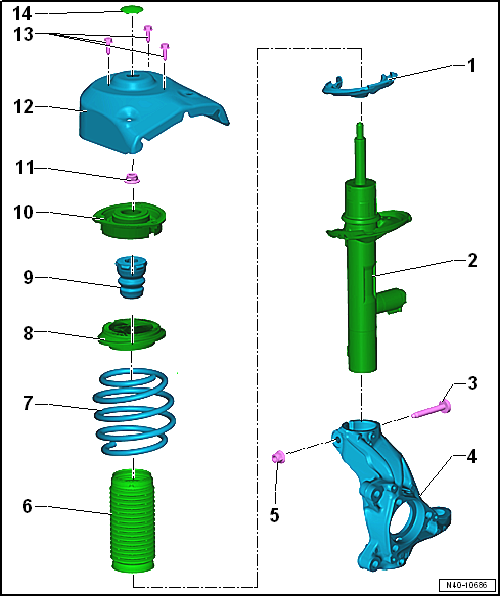 14
13
12
11
10
9
8
7
6
1
2
3
4
5
N40-10686