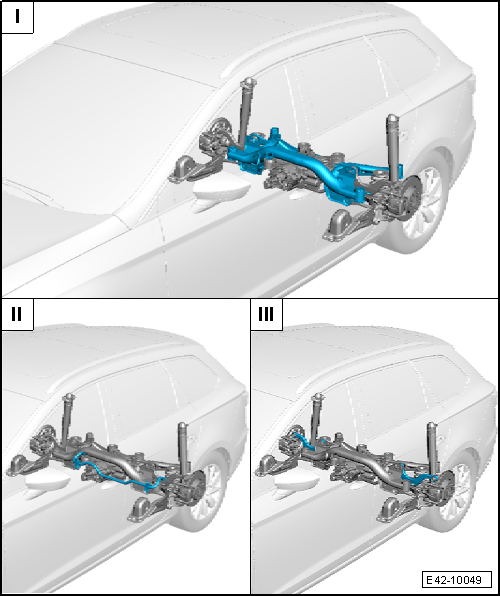 I

II

III

E42-10049