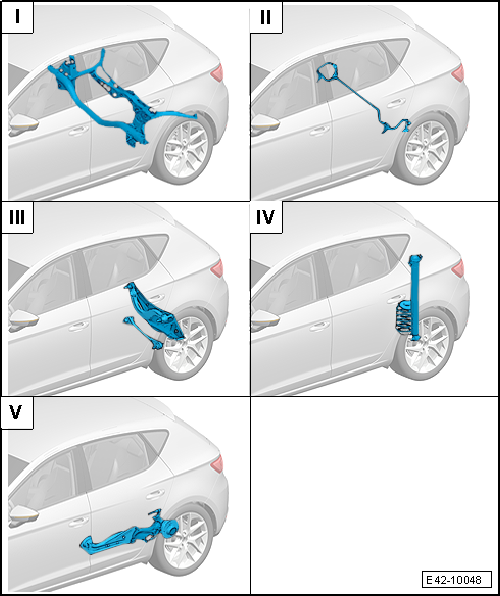 I

II

III

IV

V

E42-10048