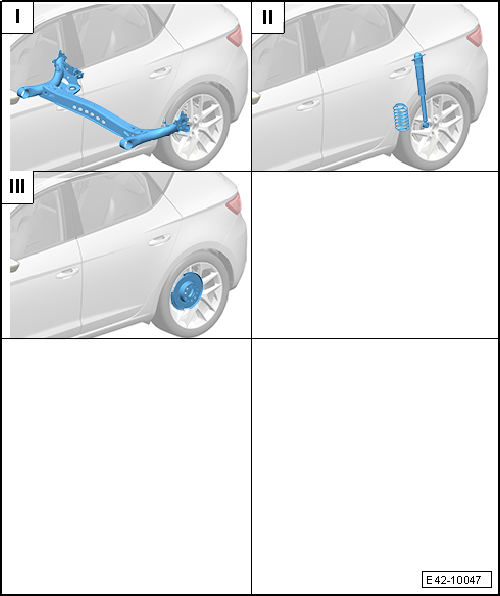 I

II

III

E42-10047