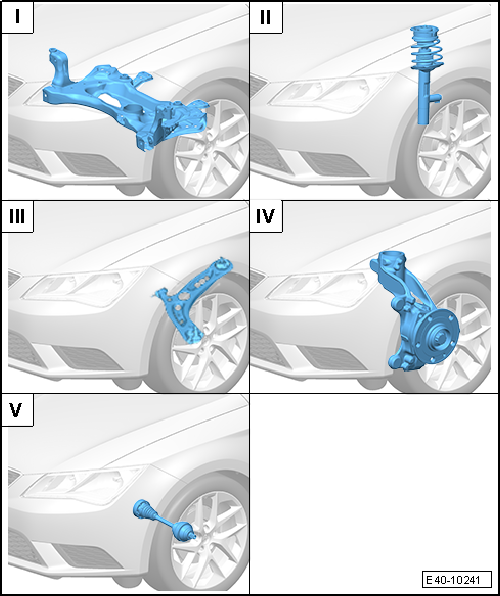 I

II

III

IV

V

E40-10241