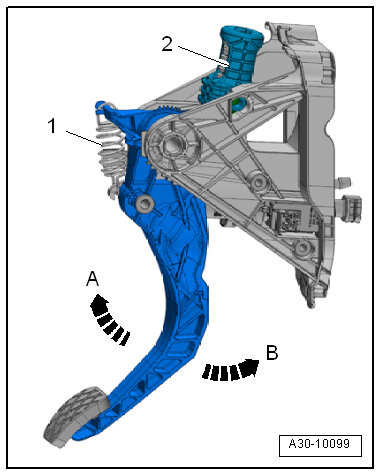 2
1
A
B
A30-10099