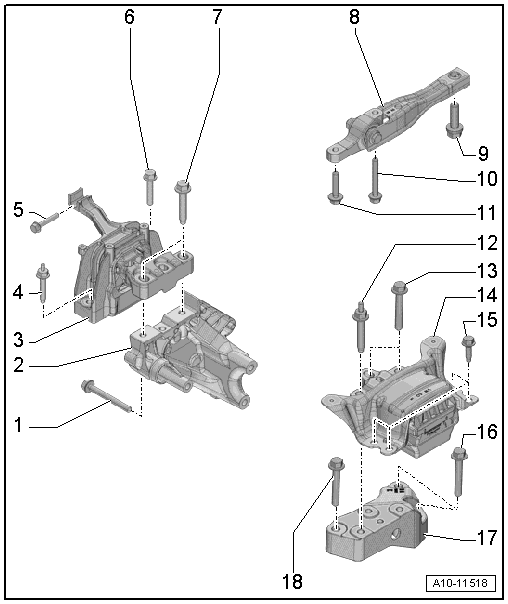 6
7
8
9
10
11
5
4
3
2
1
12
13
14
15
16
17
18
A10-11518