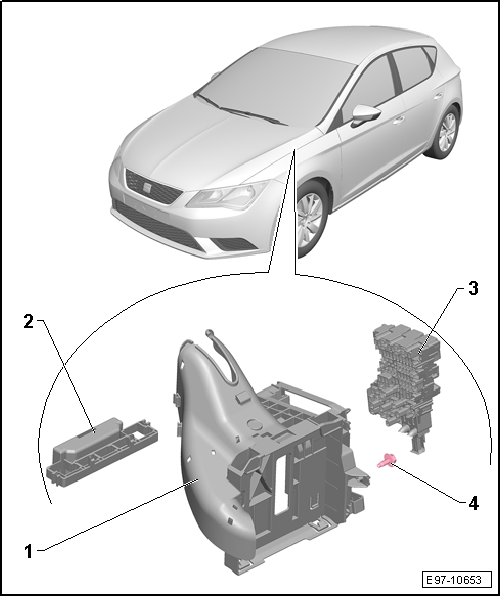 2
3
4
1
E97-10653