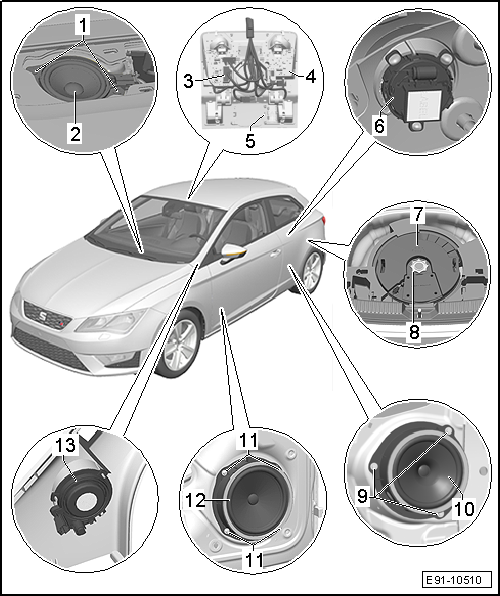 1
2
3
4
5
6
7
8
13
11
12
11
9
10
E91-10510