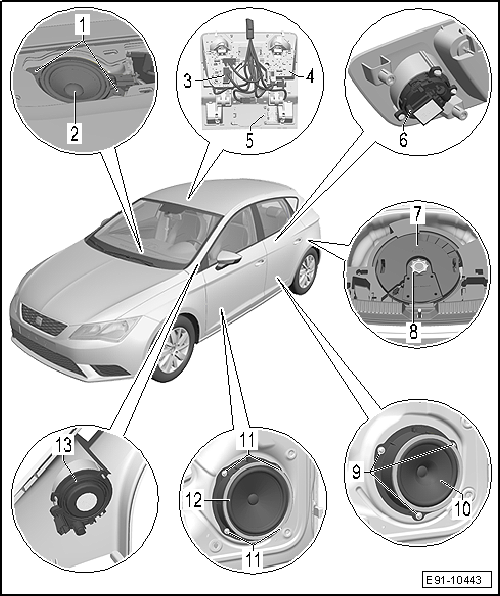 1
2
3
4
5
6
7
8
13
11
12
11
9
10
E91-10443