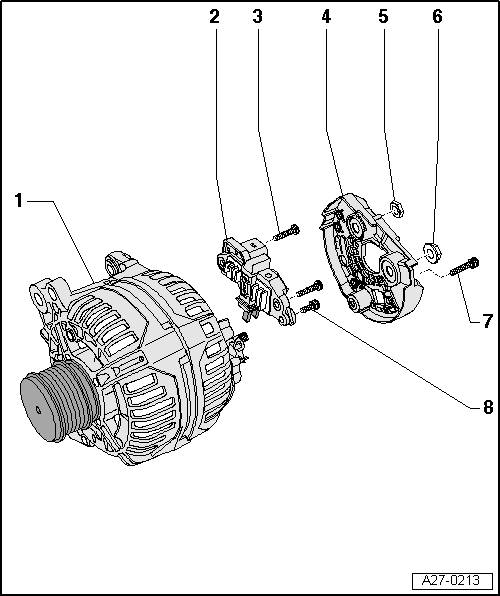 2 3 4 5 6

1

7

8

A27-0213