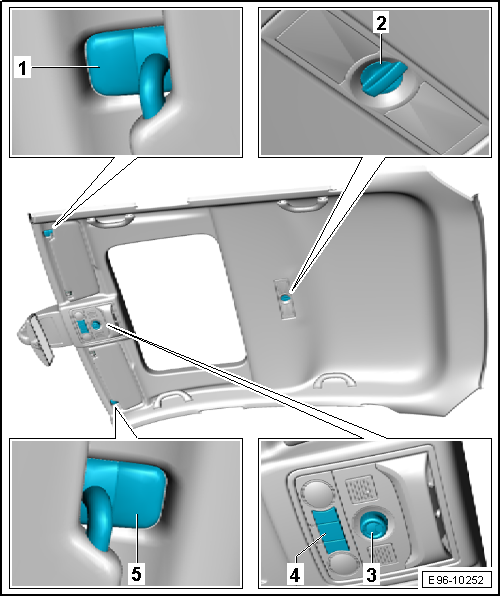 1
2
5
4
3
E96-10252