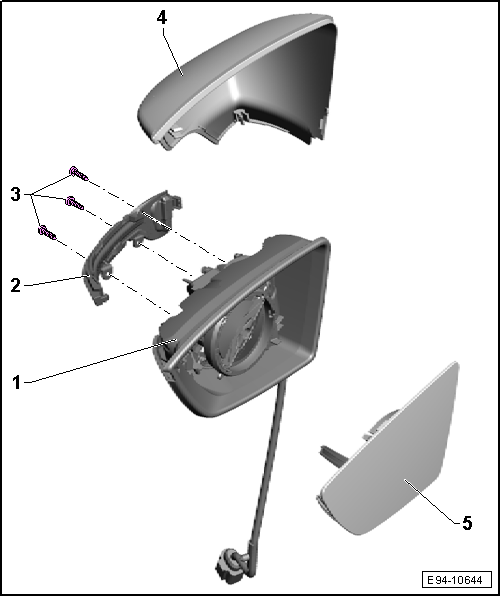 4

3

2

1

5

E94-10644