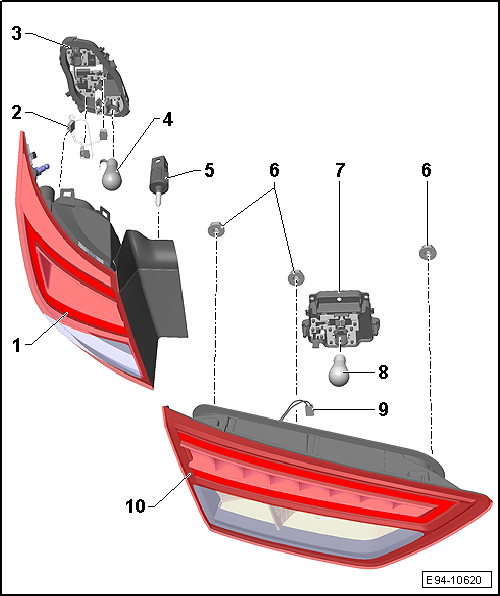 3
2
4
5
6
7
6
1
8
9
10
E94-10620