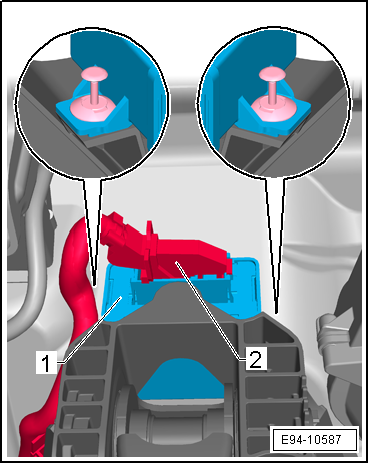 1
2
E94-10587