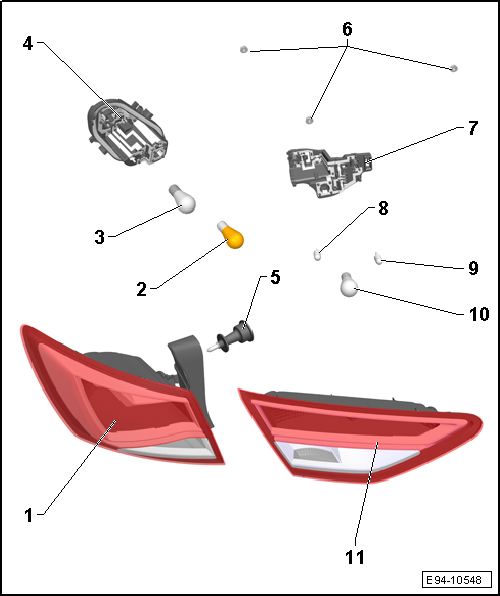 4
6
7
3
8
2
5
9
10
1
11
E94-10548