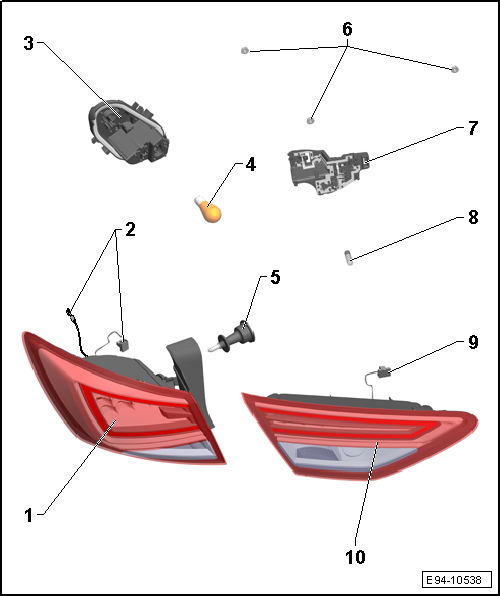 3
6
7
4
2
8
5
9
1
10
E94-10538