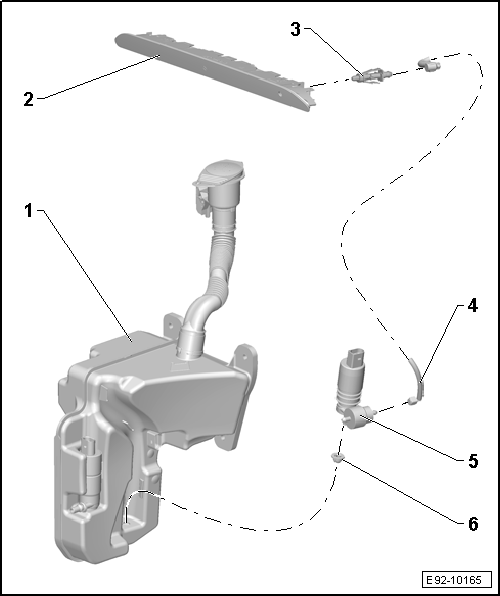 3
2
1
4
5
6
E92-10165