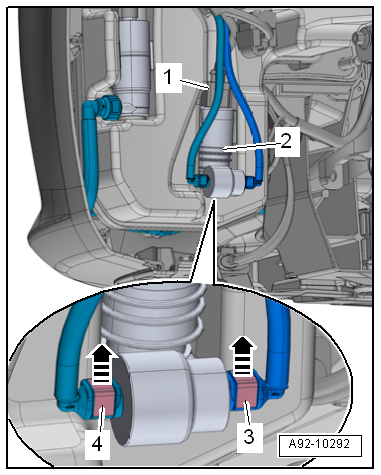 1
2
4
3
A92-10292