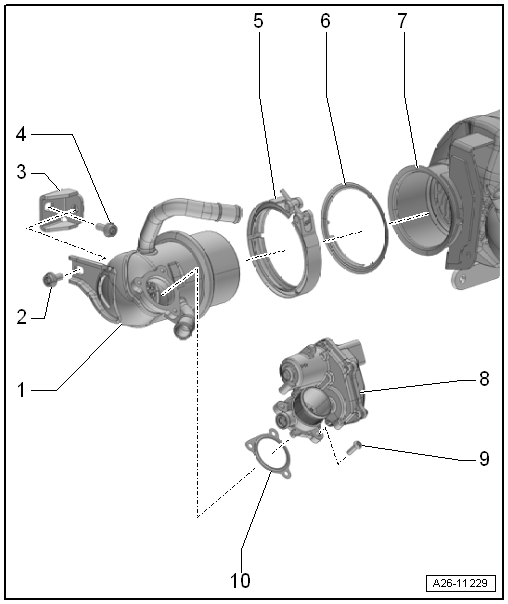 5
6
7
4
3
2
1
8
9
10
A26-11229