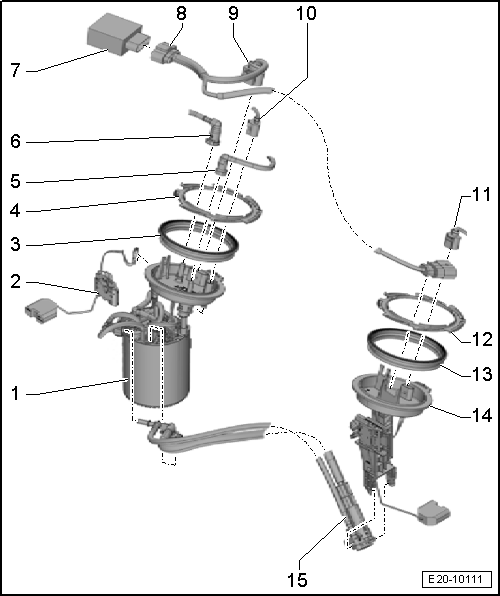 8
9
10
7
6
5
4
3
2
1
11
12
13
14
15
E20-10111