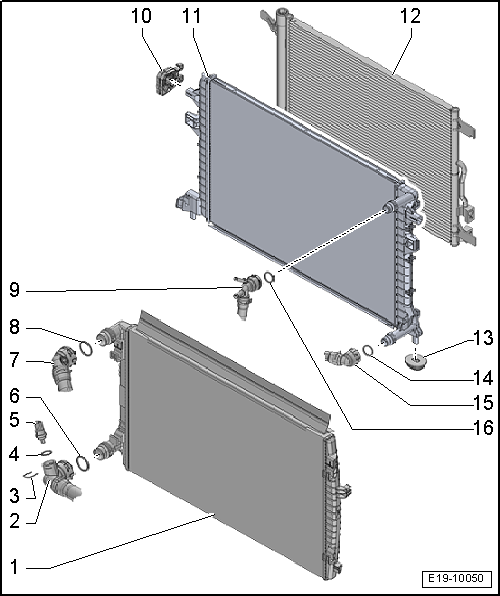 10
11
12
9
8
7
6
5
4
3
2
1
13
14
15
16
E19-10050