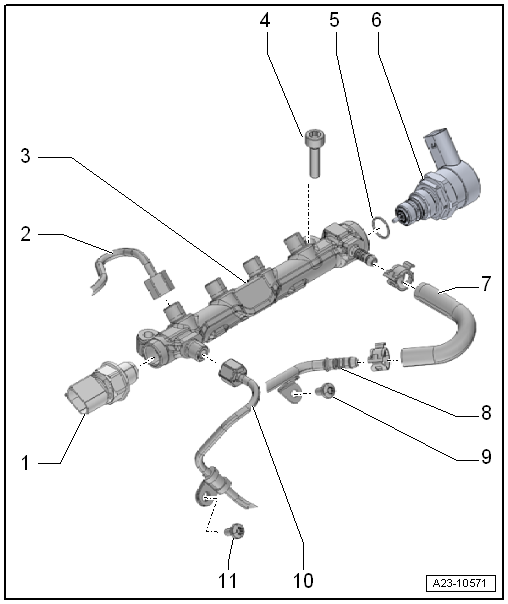 4
5
6
3
2
7
8
9
1
11
10
A23-10571