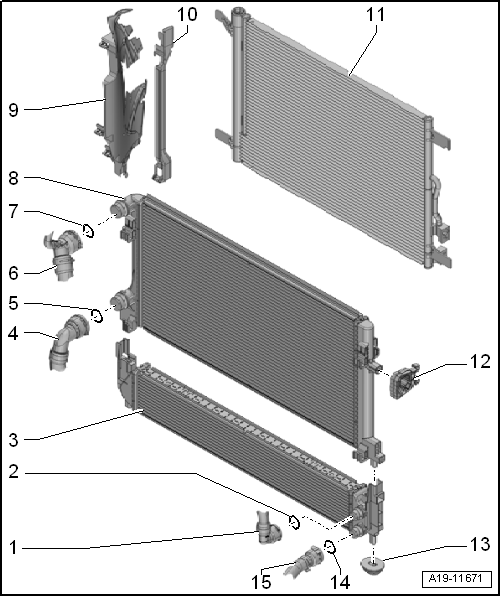 10
11
9
8
7
6
5
4
12
3
2
1
13
15
14
A19-11671