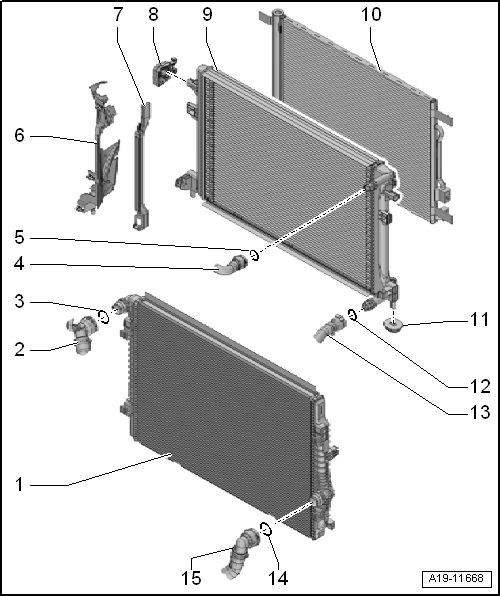 7
8
9
10
6
5
4
3
2
11
12
13
1
15
14
A19-11668