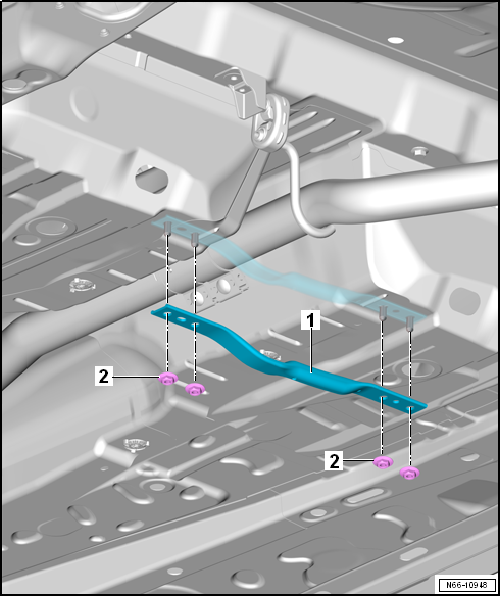 1
2
2
N66-10948