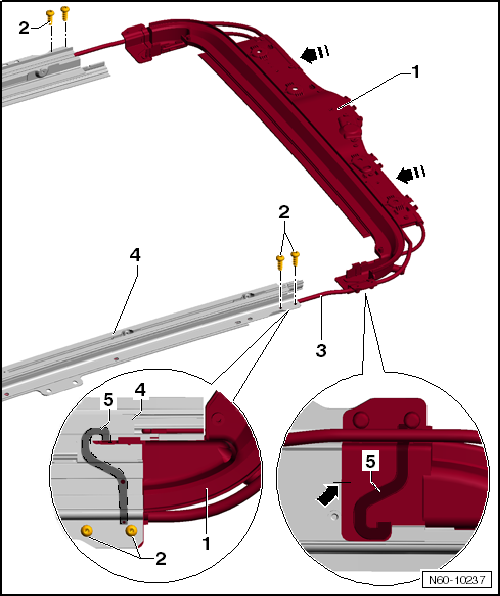 2
1
2
4
3
5
4
1
2
5
N60-10237