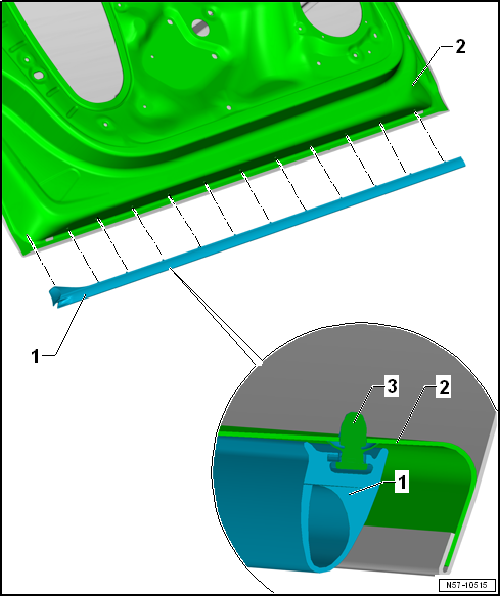 2
1
3
2
1
N57-10515