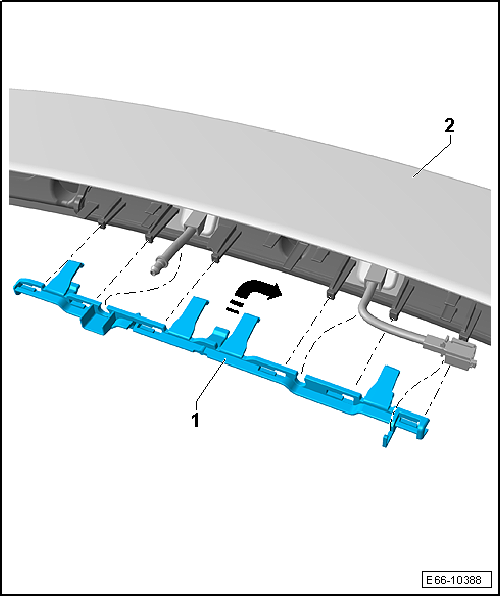 2

1

E66-10388