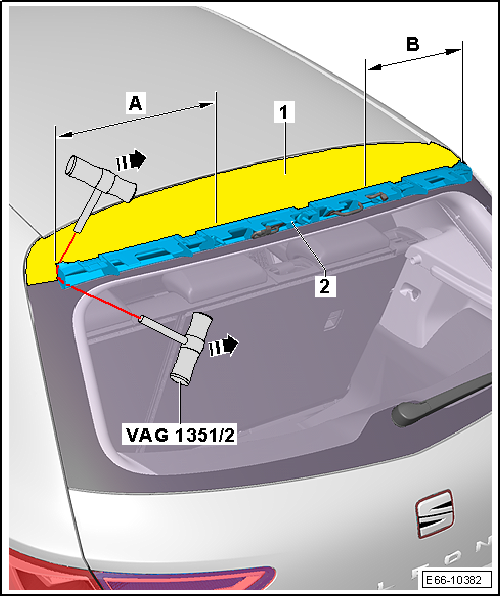 B
A
1
2
VAG 1351/2
LEON
E66-10382