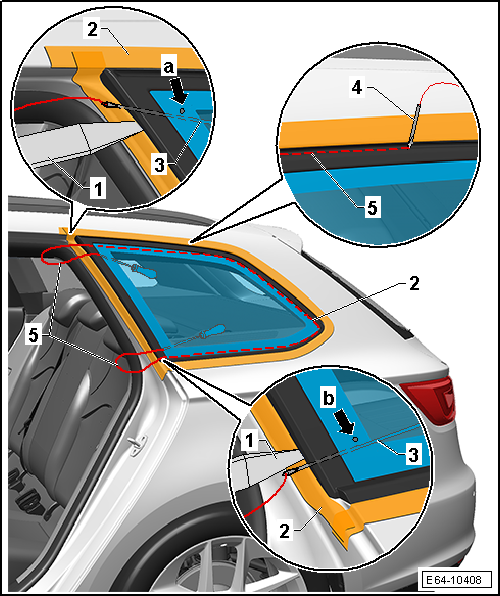 2
a
3
1
4
5
2
5
b
1
3
2
E64-10408