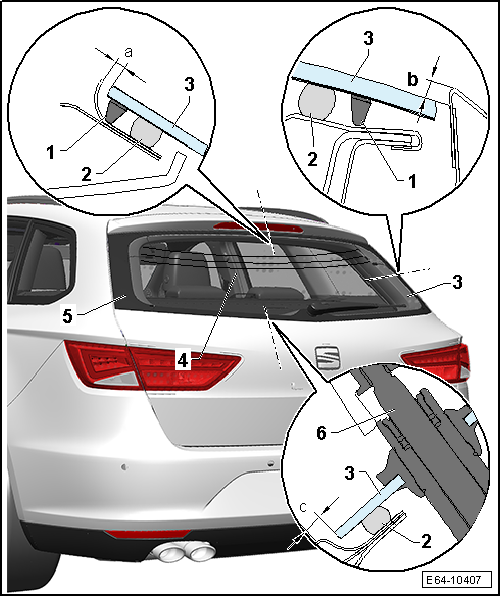 a
3
1
2
3
b
2
1
3
5
4
6
3
c
2
E64-10407