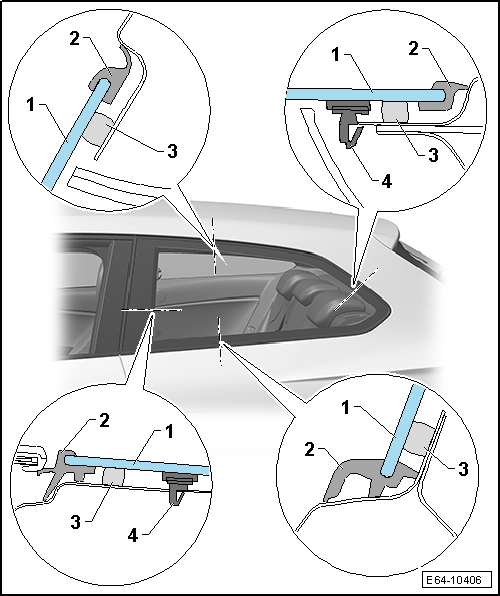 2
1
3
1
2
3
4
2
1
3
4
1
2
3
E64-10406