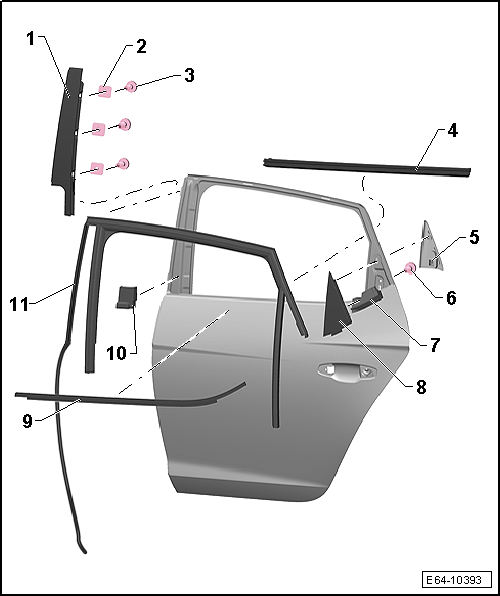 1
2
3
4
5
6
7
8
9
10
11
E64-10393