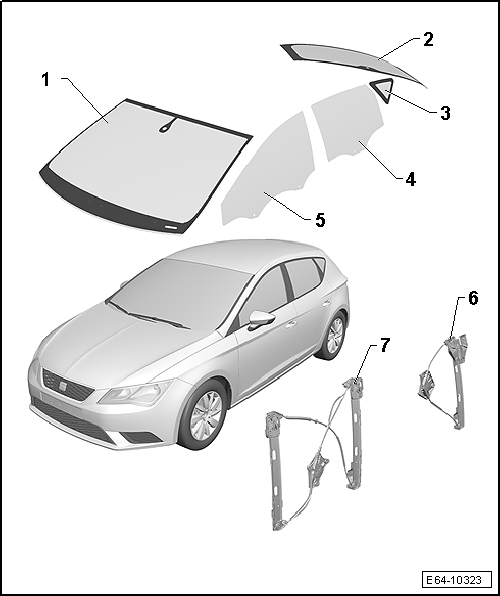 1
2
3
4
5
6
7
E64-10323