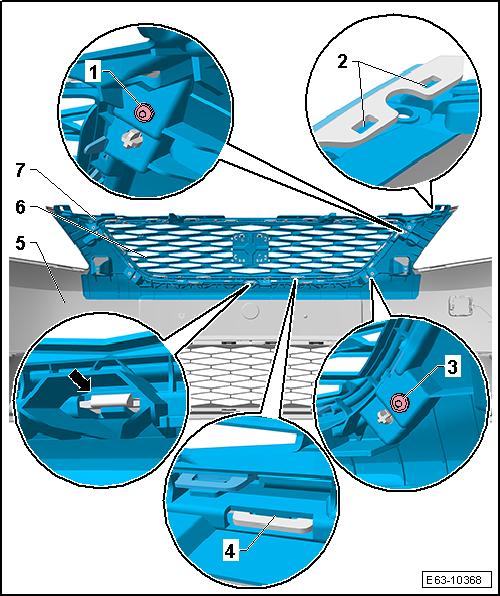 1
2
7
6
5
3
4
E63-10368