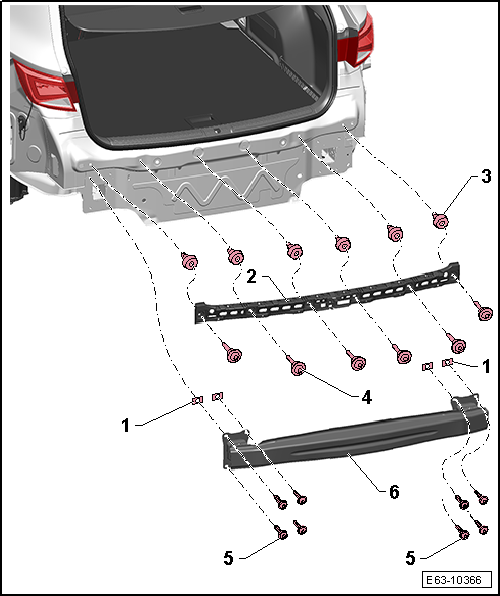 3
2
1
4
1
6
5
5
E63-10366