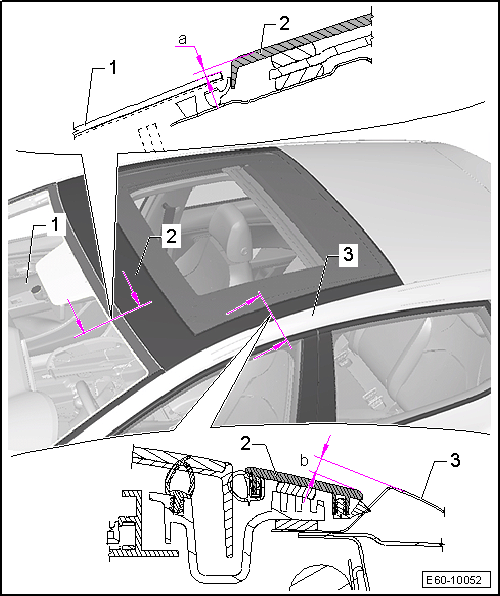 a
2
1
1
2
3
2
b
3
E60-10052