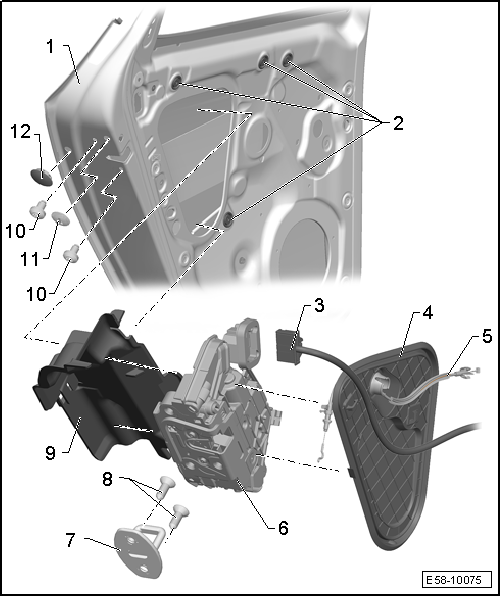 1
2
12
10
11
10
3
4
5
9
8
6
7
E58-10075