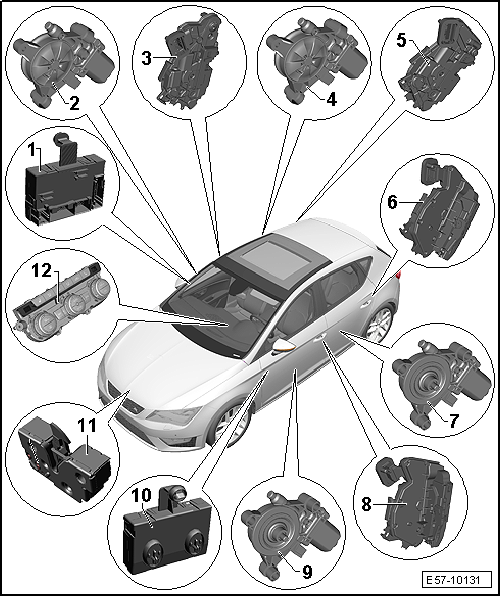 2
3
4
5
1
6
12
7
11
8
10
9
E57-10131