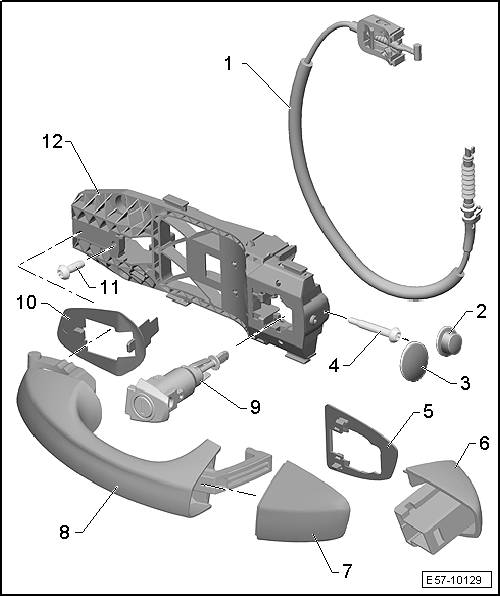 1
12
11
10
2
4
3
9
5
6
8
7
E57-10129