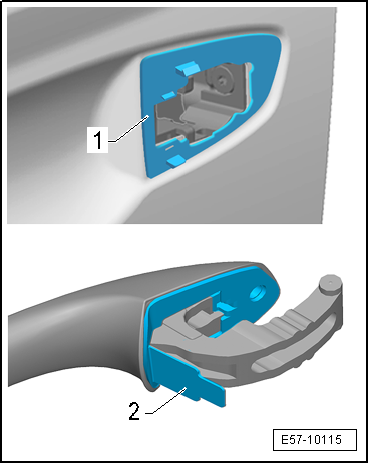 1

2

E57-10115