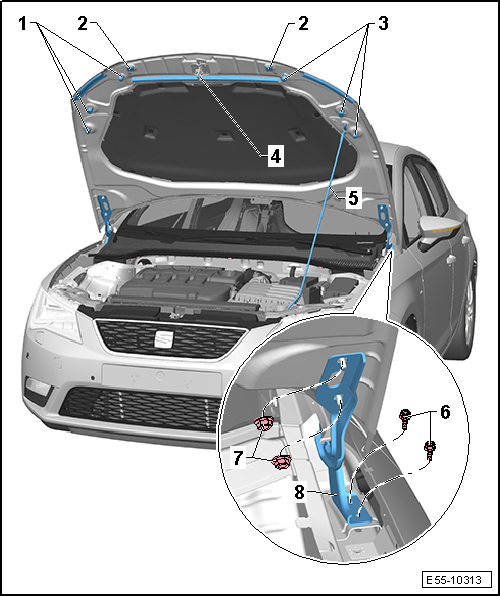 1
2
2
3
4
5
6
7
8
E55-10313